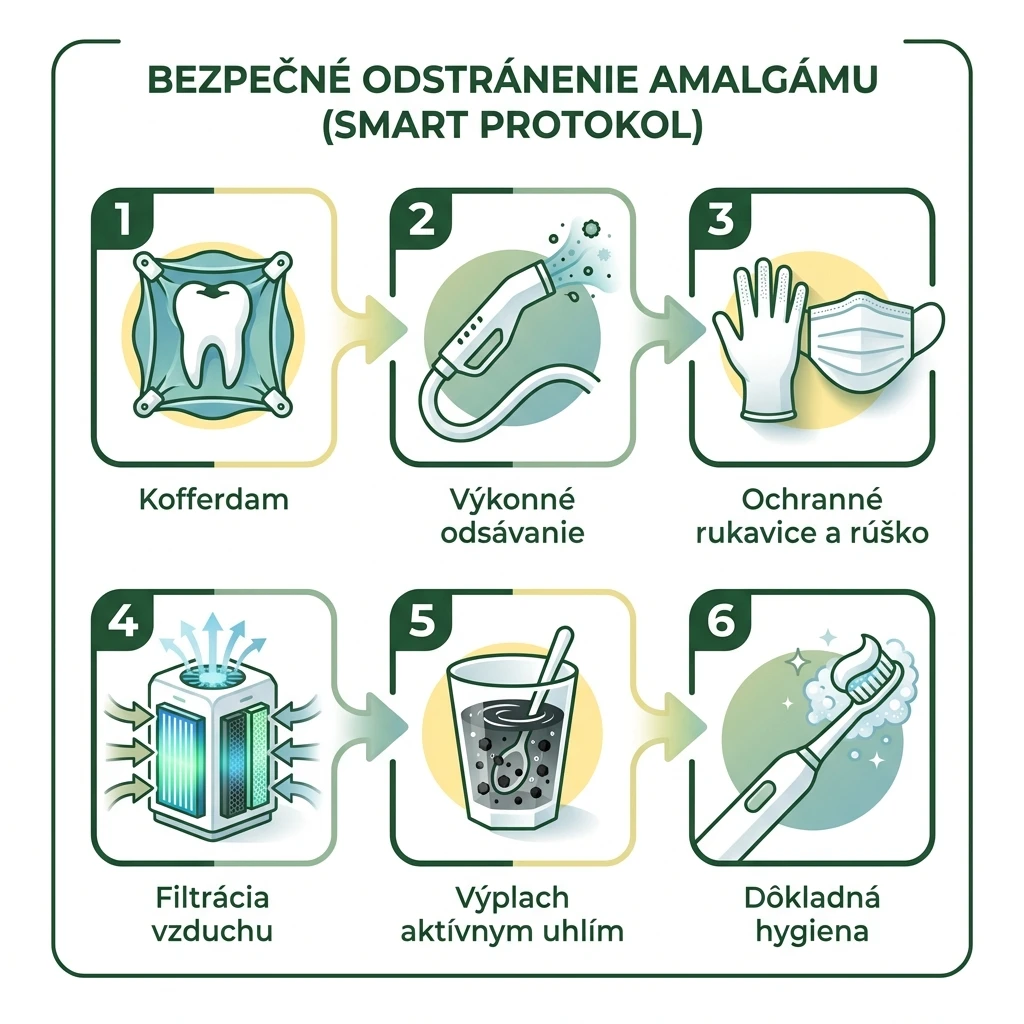 BEZPEČNÉ ODSTRÁNENIE AMALGÁMU (SMART PROTOKOL)

1
Kofferdam

2
Výkonné odsávanie

3
Ochranné rukavice a rúško

4
Filtrácia vzduchu

5
Výplach aktívnym uhlím

6
Dôkladná hygiena